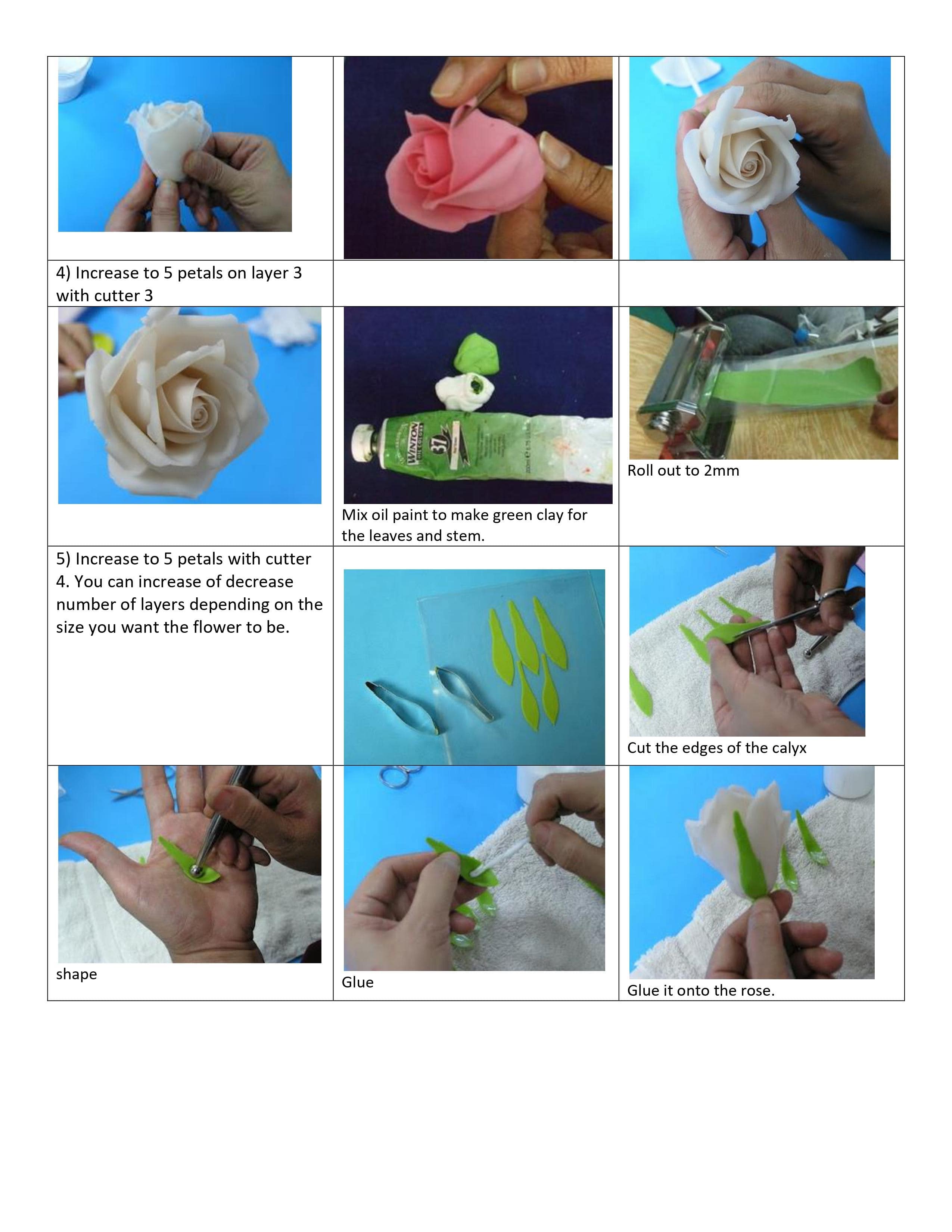 | | | |
|---|---|---|
| | | |
| 4) Increase to 5 petals on layer 3 with cutter 3 | | |
| | WINTON OIL COLOUR 37 Mix oil paint to make green clay for the leaves and stem. | Roll out to 2mm |
| 5) Increase to 5 petals with cutter 4. You can increase of decrease number of layers depending on the size you want the flower to be. | | Cut the edges of the calyx |
| shape | Glue | Glue it onto the rose. |